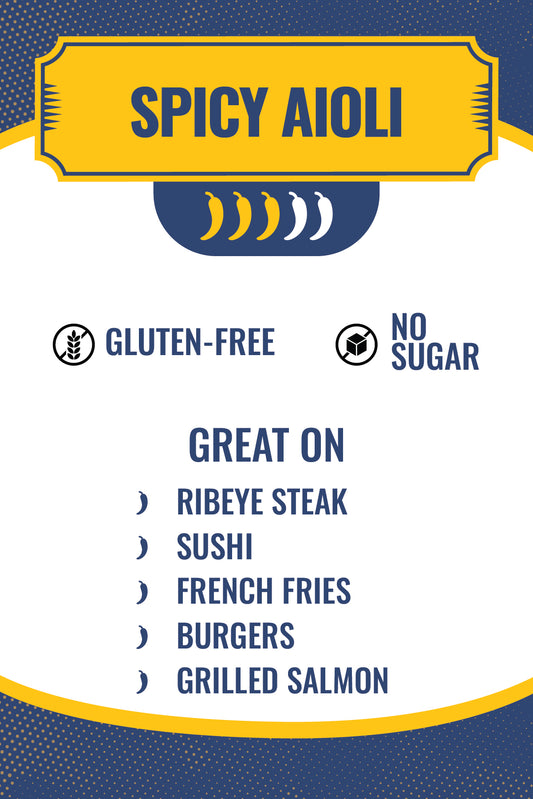 SPICY AIOLI

GLUTEN-FREE

NO
SUGAR

GREAT ON

RIBEYE STEAK
SUSHI
FRENCH FRIES
BURGERS
GRILLED SALMON