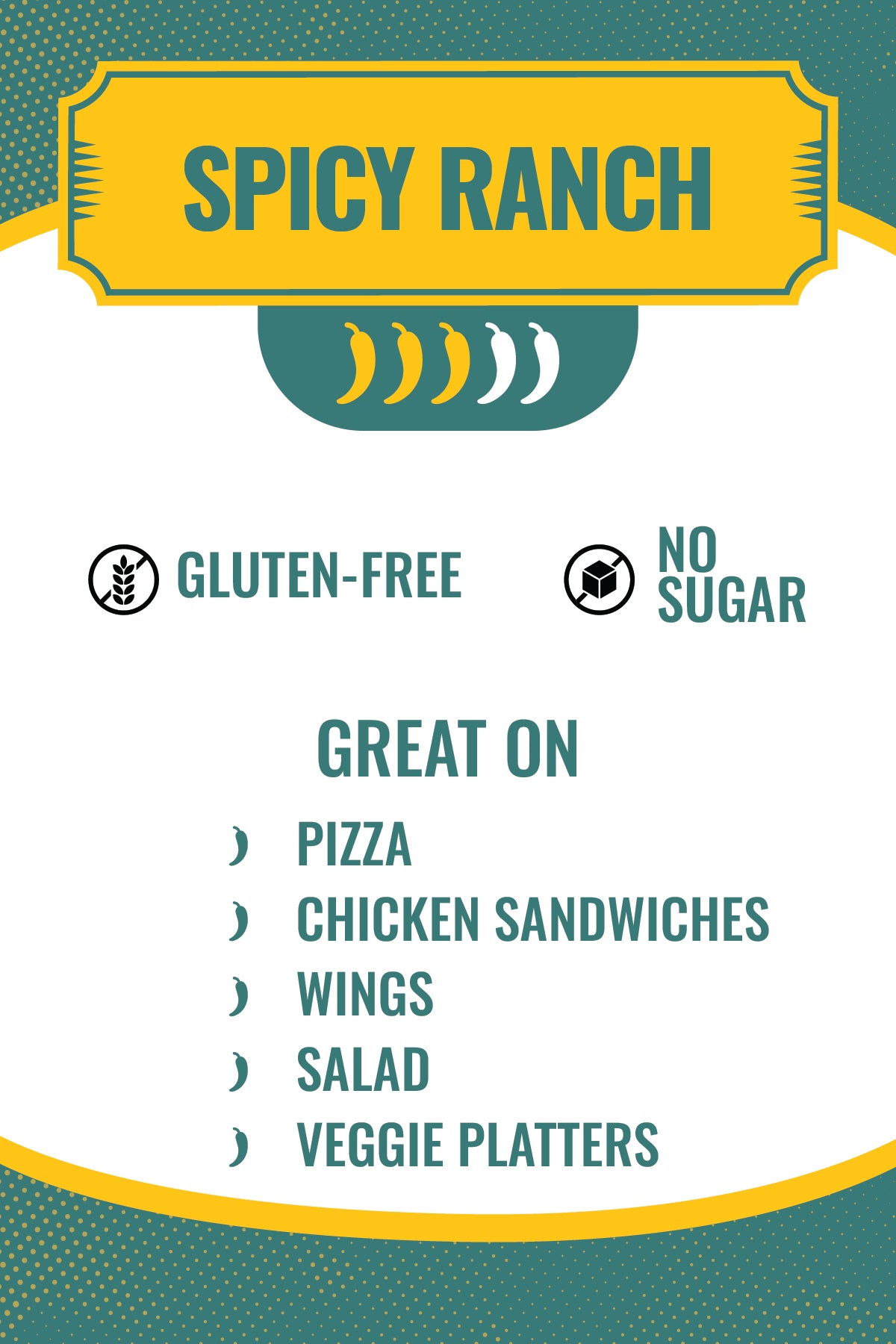 SPICY RANCH

GLUTEN-FREE

NO
SUGAR

GREAT ON

PIZZA
CHICKEN SANDWICHES
WINGS
SALAD
VEGGIE PLATTERS